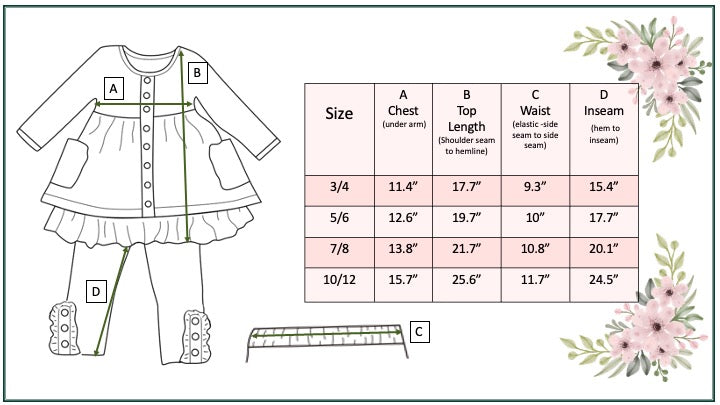 A

B

D

C

| Size | A Chest (under arm) | B Top Length (Shoulder seam to hemline) | C Waist (elastic -side seam to side seam) | D Inseam (hem to inseam) |
|---|---|---|---|---|
| 3/4 | 11.4” | 17.7” | 9.3” | 15.4” |
| 5/6 | 12.6” | 19.7” | 10” | 17.7” |
| 7/8 | 13.8” | 21.7” | 10.8” | 20.1” |
| 10/12 | 15.7” | 25.6” | 11.7” | 24.5” |